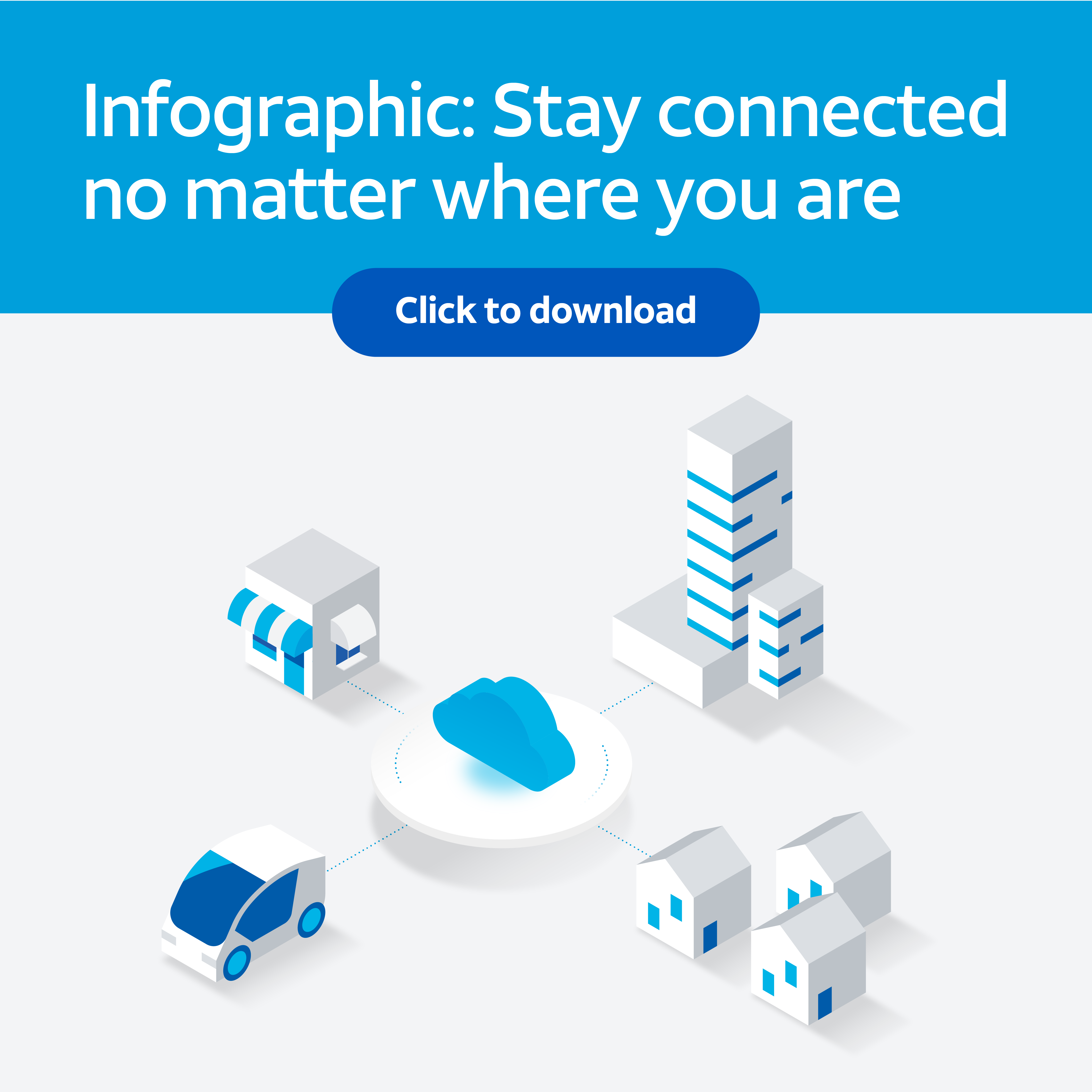 Infographic: Stay connected no matter where you are

Click to download